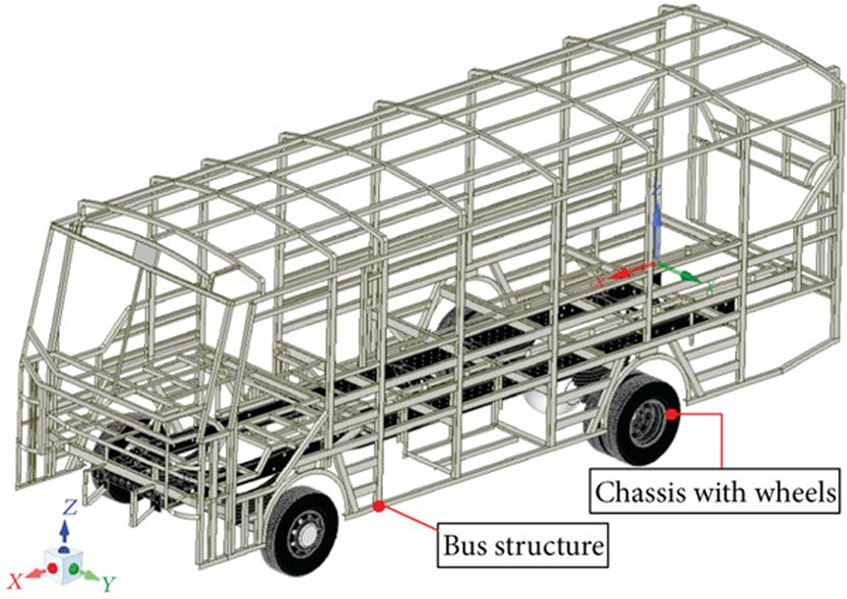 Z
X
Y
Chassis with wheels
Bus structure
Z
X
Y